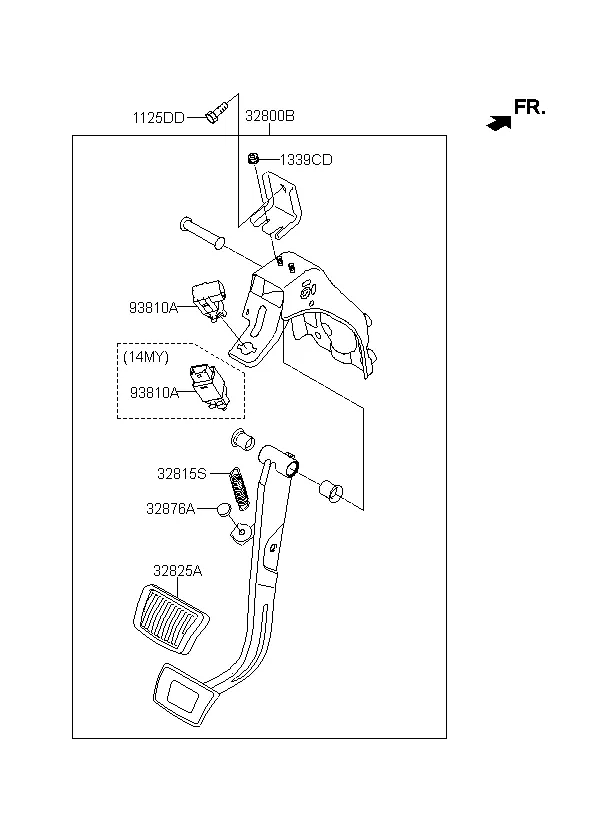 1125DD
32800B
FR.
1339CD
93810A
(14MY)
93810A
32815S
32876A
32825A