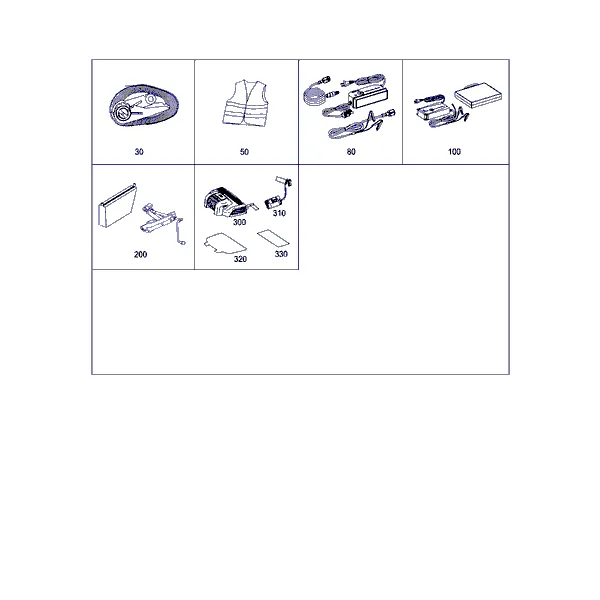 30

50

80

100

200

300

310

320

330