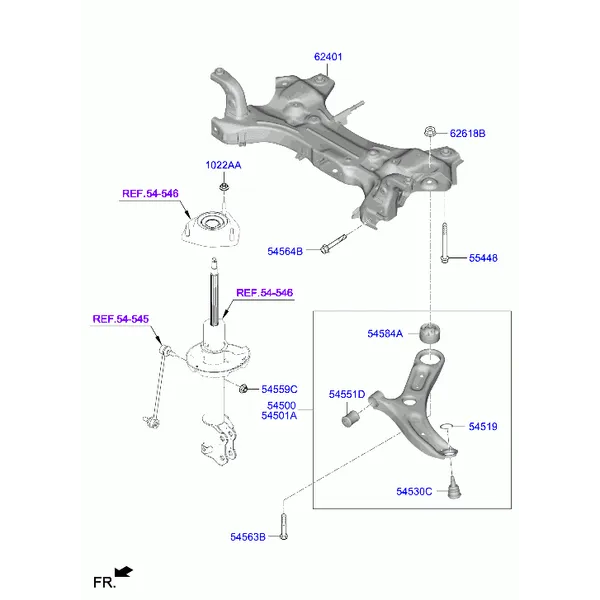 62401

62618B

1022AA

REF.54-546

54564B

55448

REF.54-546

REF.54-545

54584A

54559C

54551D

54500
54501A

54519

54530C

54563B

FR.