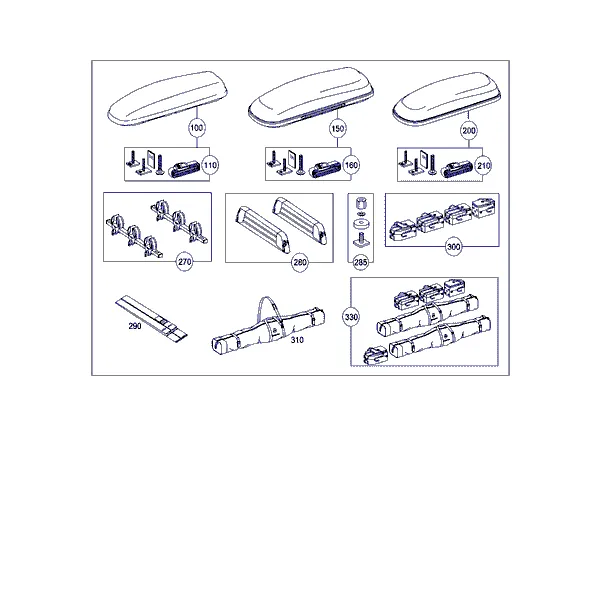 100
150
200
110
160
210
270
280
285
300
290
310
330