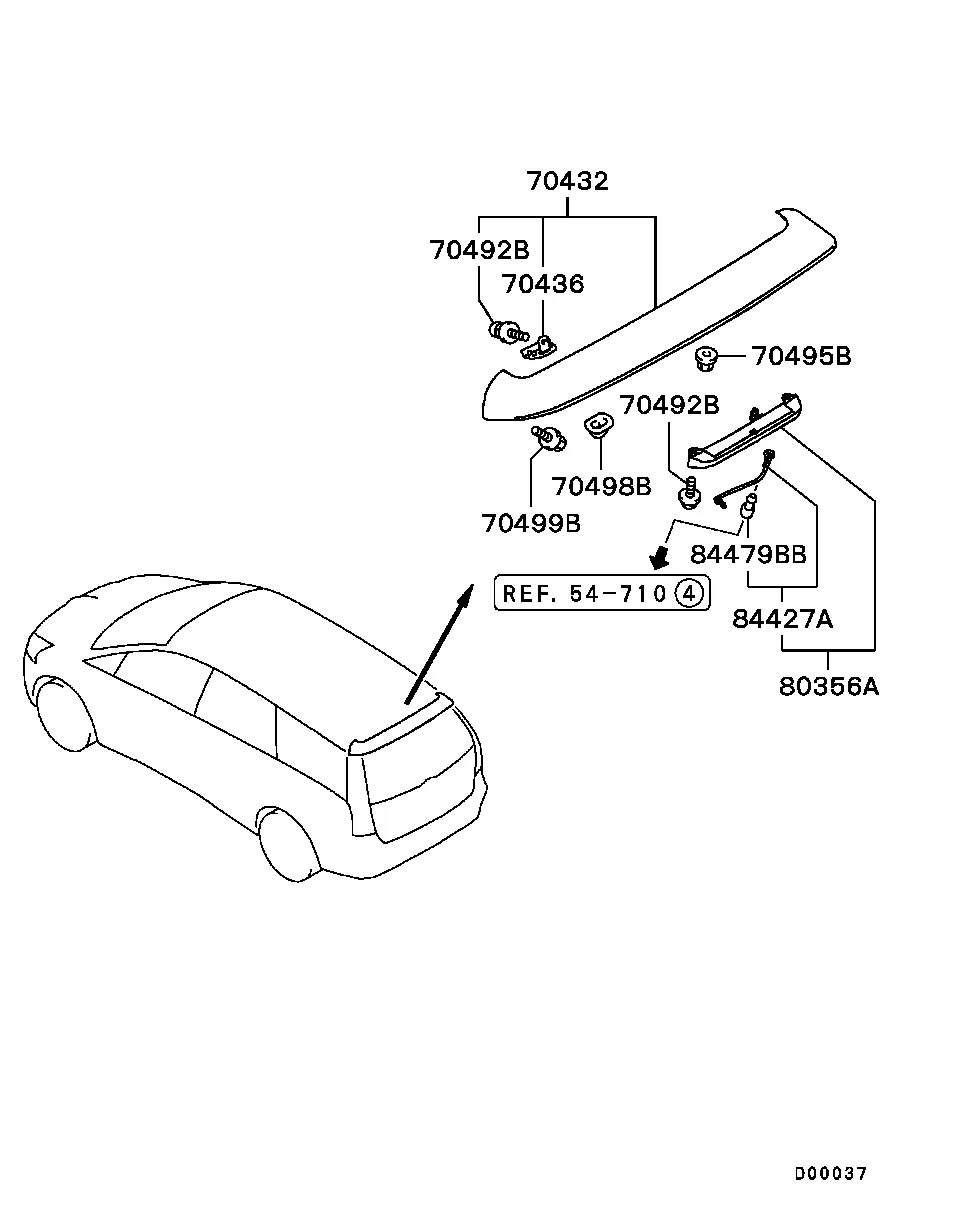 70432

70492B

70436

70495B

70492B

70498B

70499B

84479BB

REF. 54-710 ④

84427A

80356A

D00037