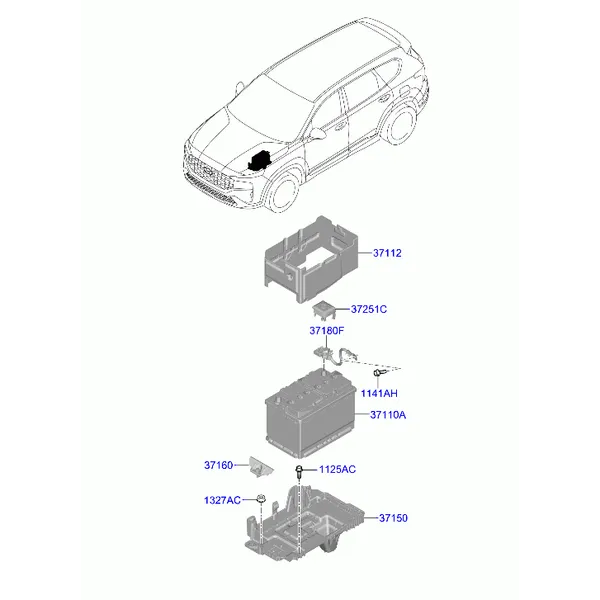 37112

37251C

37180F

1141AH

37110A

37160

1125AC

1327AC

37150