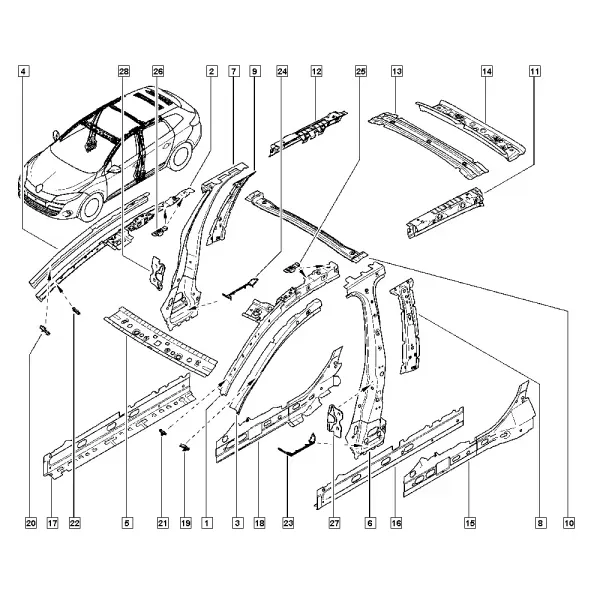 4
28
26
2
7
9
24
12
25
13
14
11
20
17
22
5
21
19
1
3
18
23
27
6
16
15
8
10