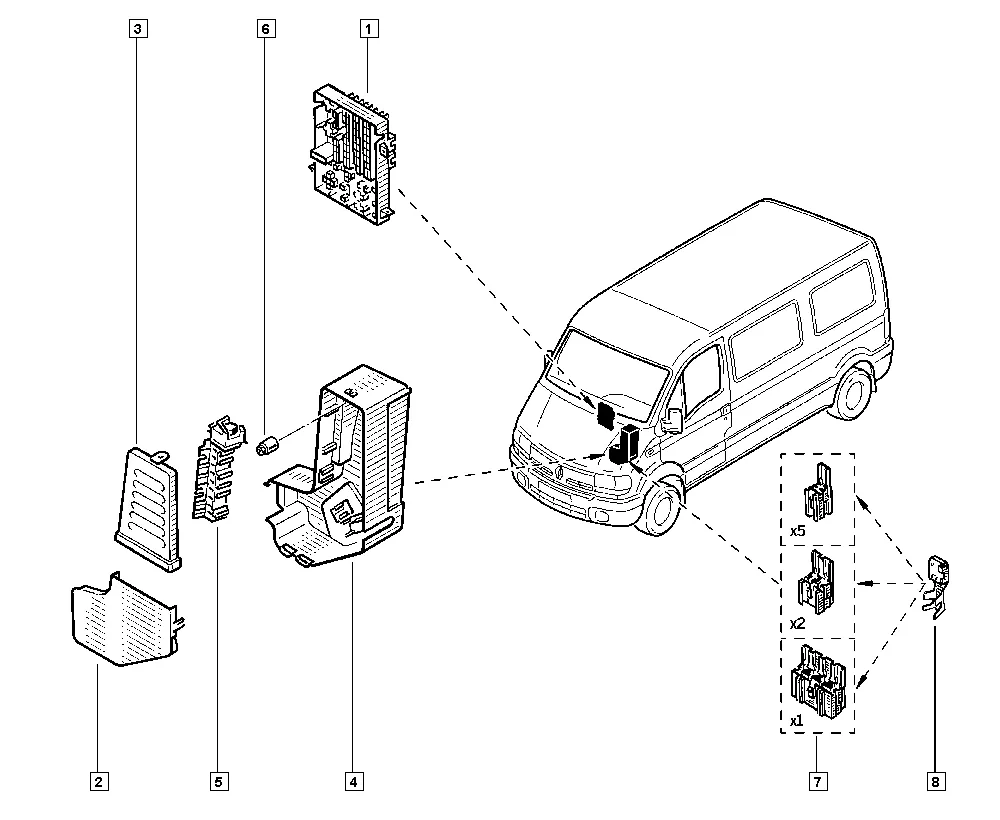 3
6
1
x5
x2
x1
2
5
4
7
8