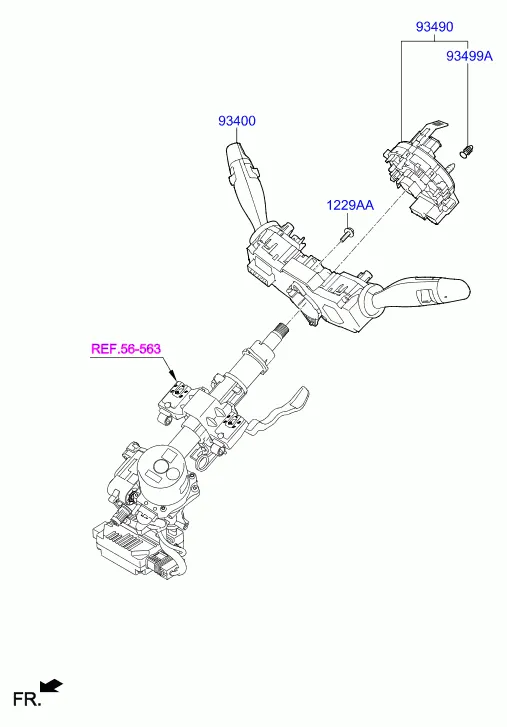 93490
93499A
93400
1229AA
REF.56-563
FR.