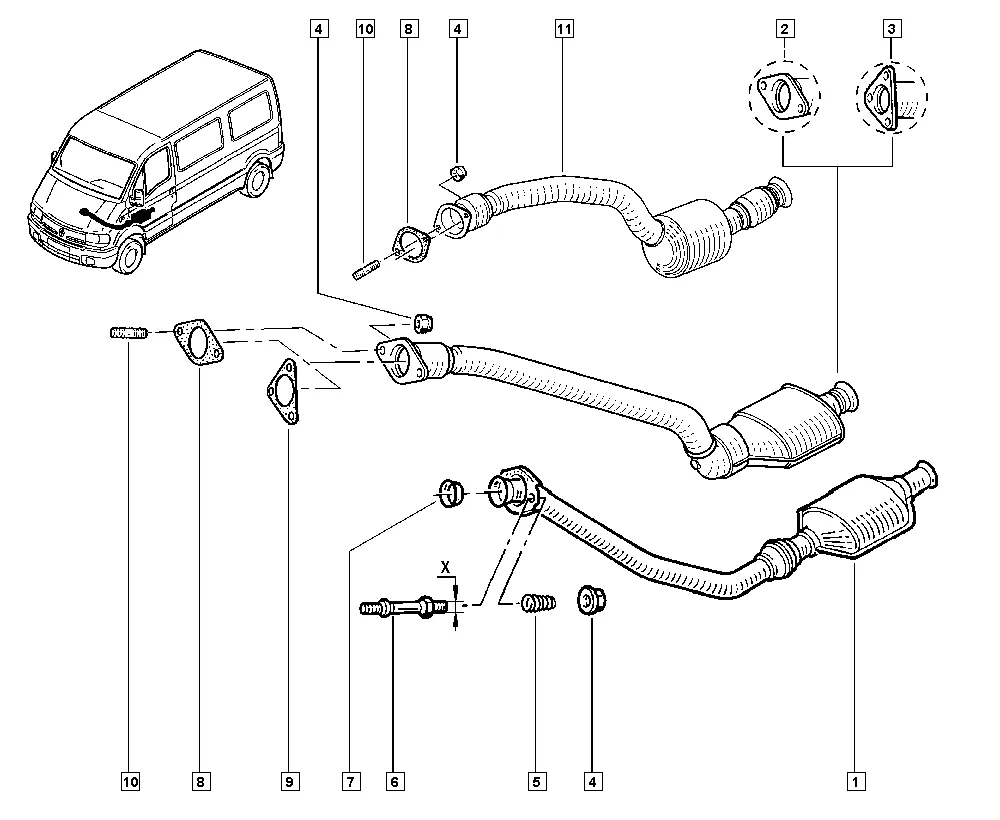 4
10
8
4
11
2
3
X
10
8
9
7
6
5
4
1