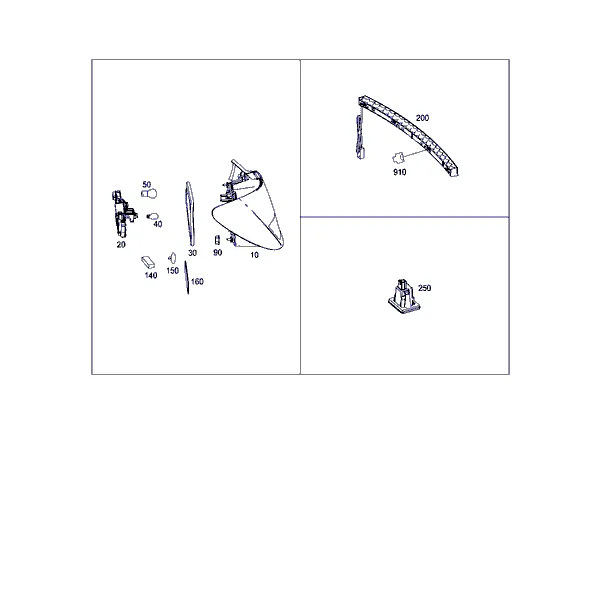 50
40
20
30
90
10
140
150
160
200
910
250