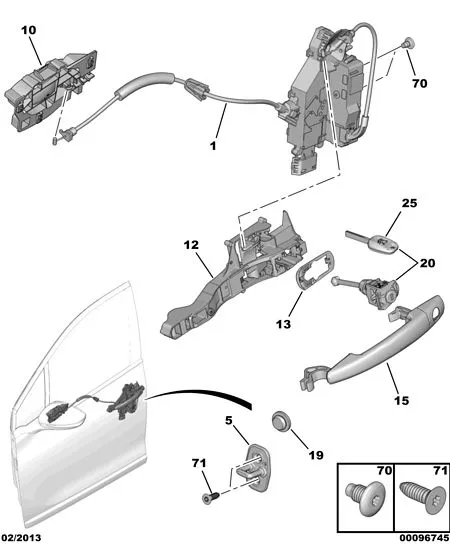 10

70

1

25

12

20

13

15

5

19

71

70

71

02/2013

00096745