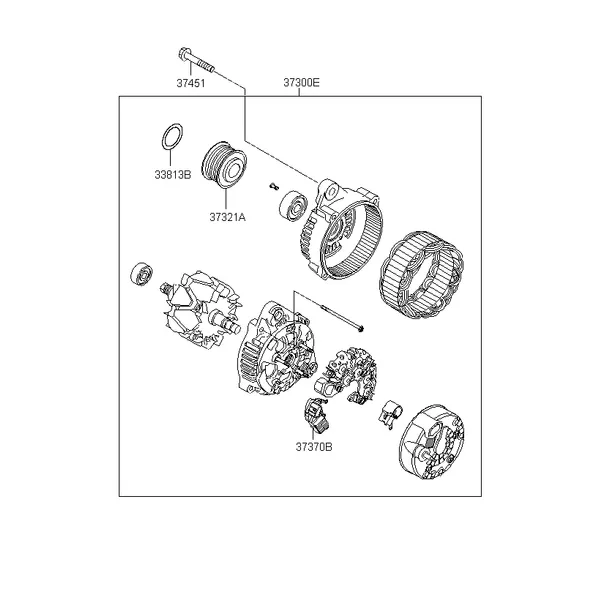 37451
37300E
33813B
37321A
37370B