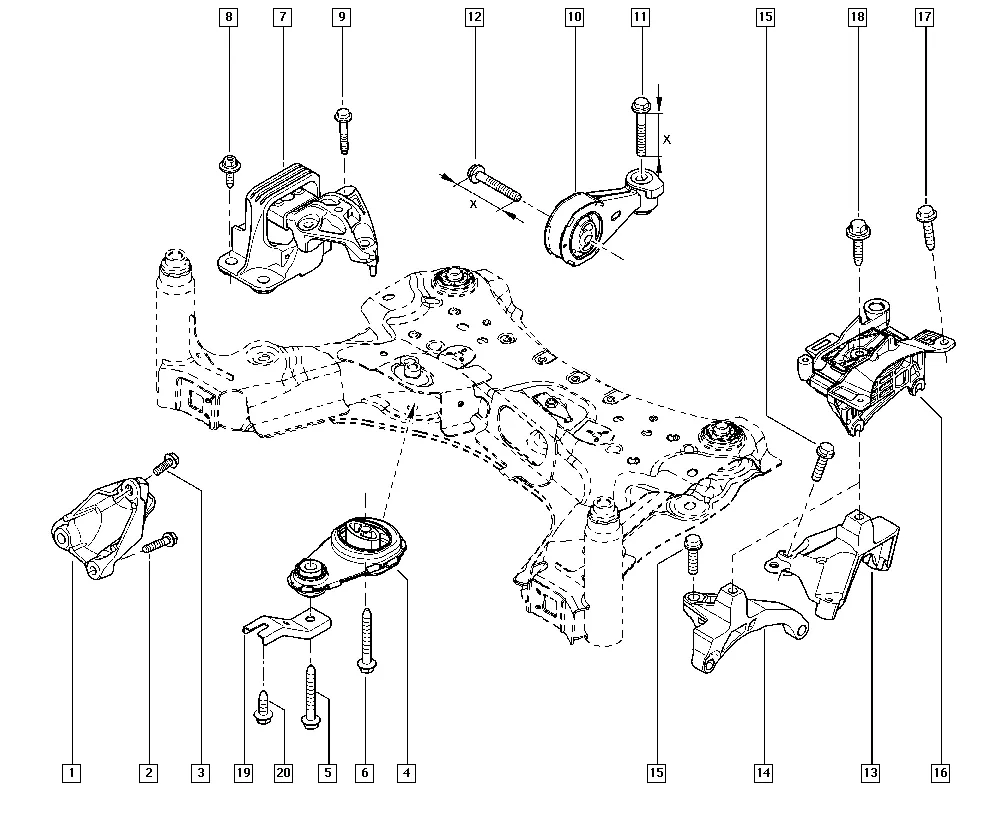 8 7 9 12 10 11 15 18 17

X

X

1 2 3 19 20 5 6 4 15 14 13 16