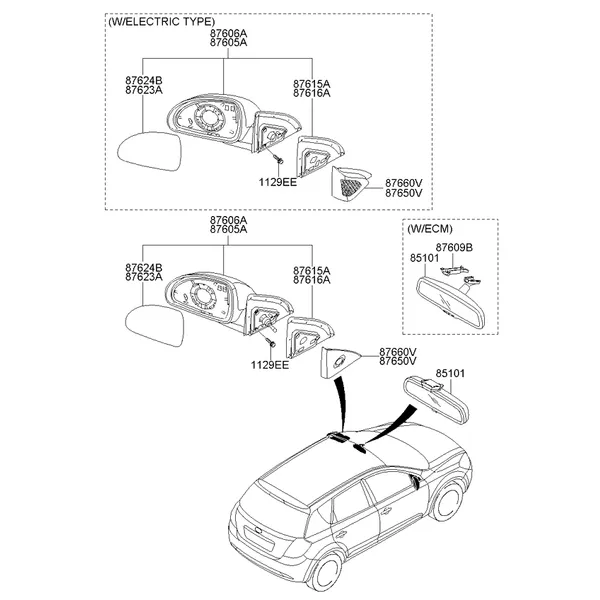 (W/ELECTRIC TYPE)
87606A
87605A
87624B
87623A
87615A
87616A
1129EE
87660V
87650V

87606A
87605A
87624B
87623A
87615A
87616A
1129EE
87660V
87650V

(W/ECM)
87609B
85101

85101