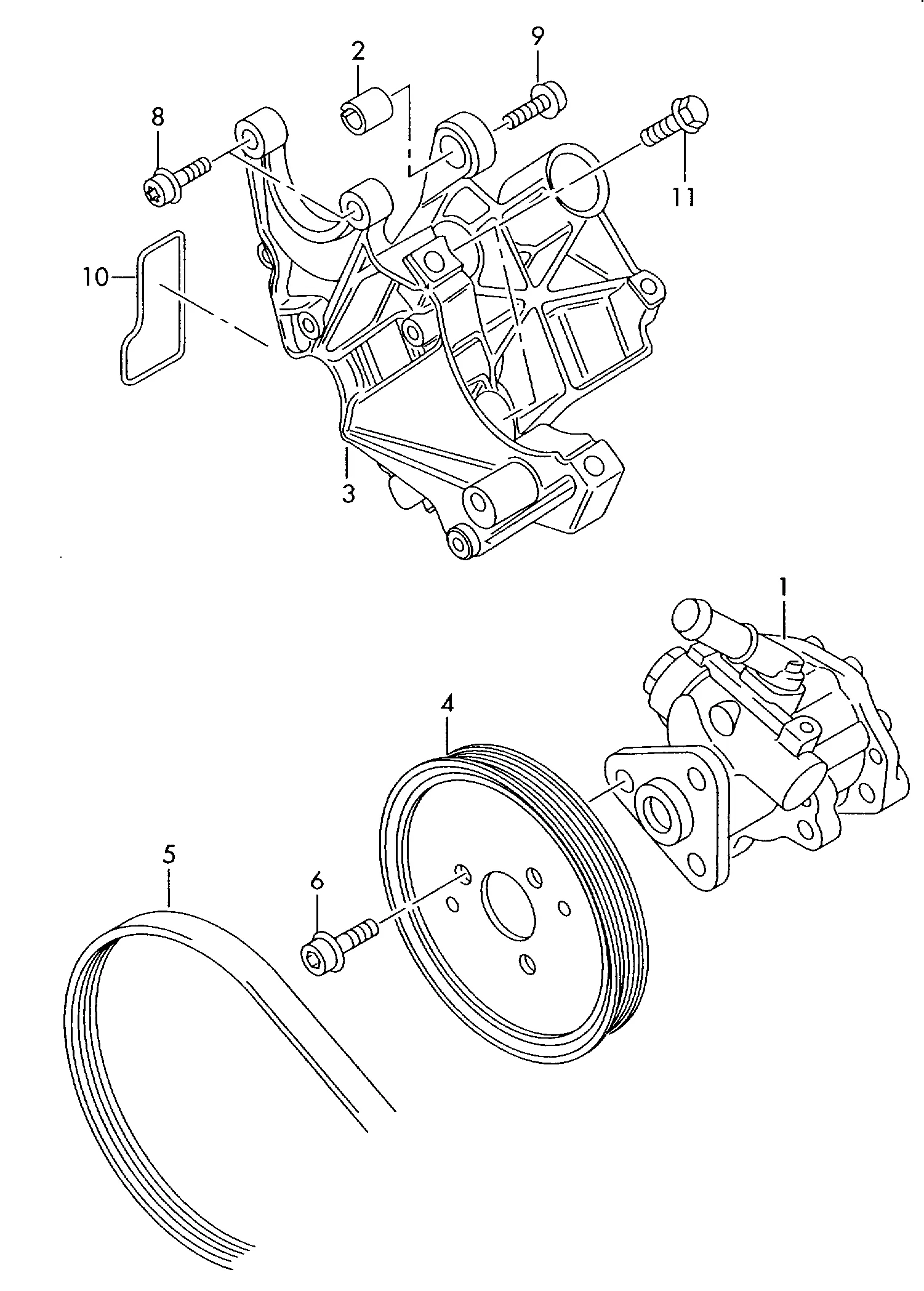 2
9
8
11
10
3
1
4
5
6