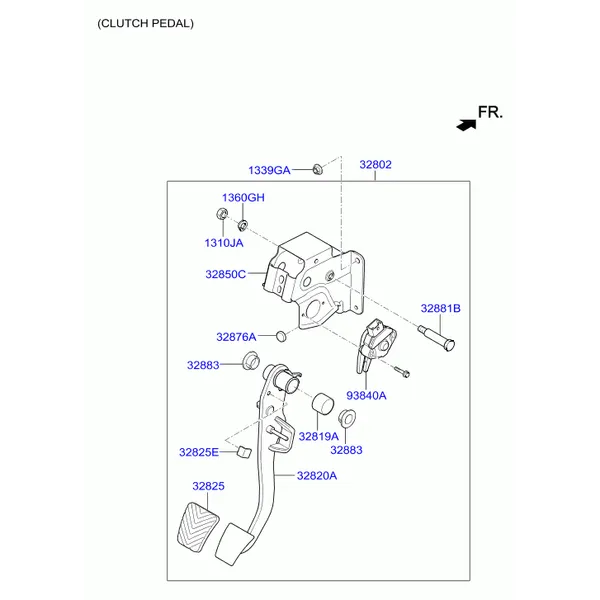 (CLUTCH PEDAL)

FR.

1339GA
32802
1360GH
1310JA
32850C
32881B
32876A
32883
93840A
32819A
32883
32825E
32820A
32825