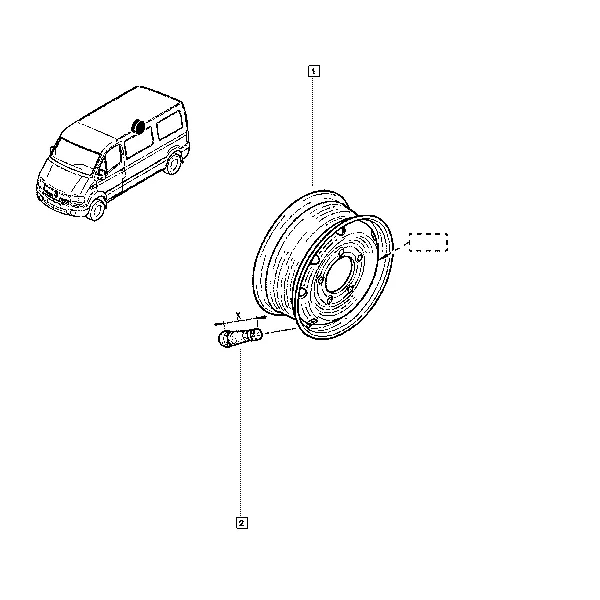 1

X

2