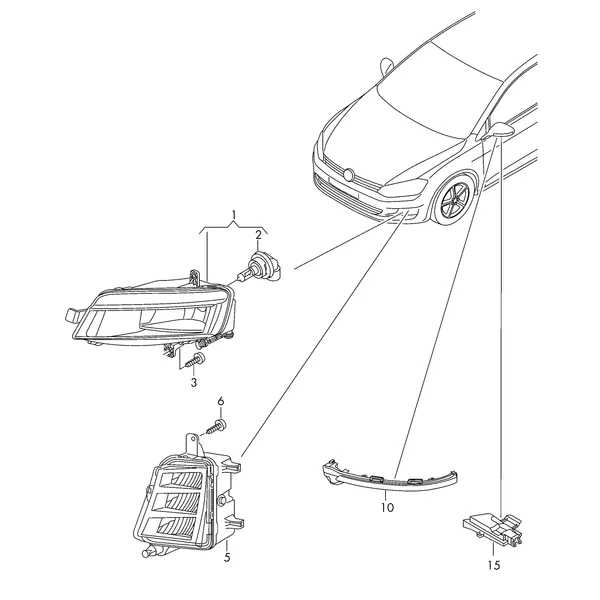 1
2
3
6
5
10
15