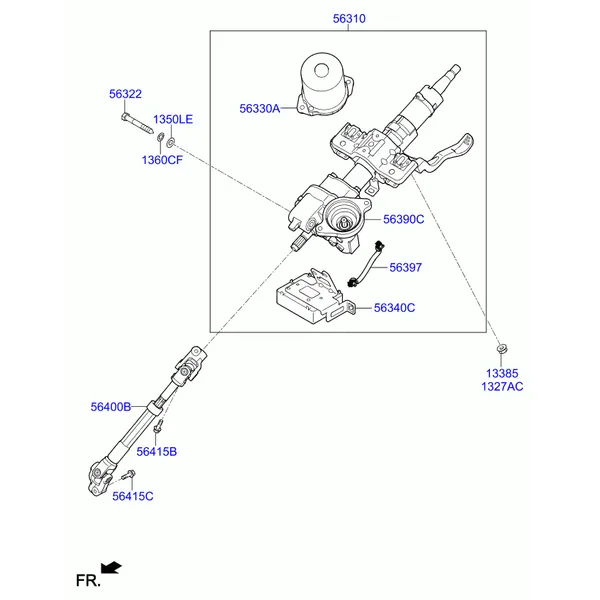 56310

56322

1350LE

1360CF

56330A

56390C

56397

56340C

13385
1327AC

56400B

56415B

56415C

FR.