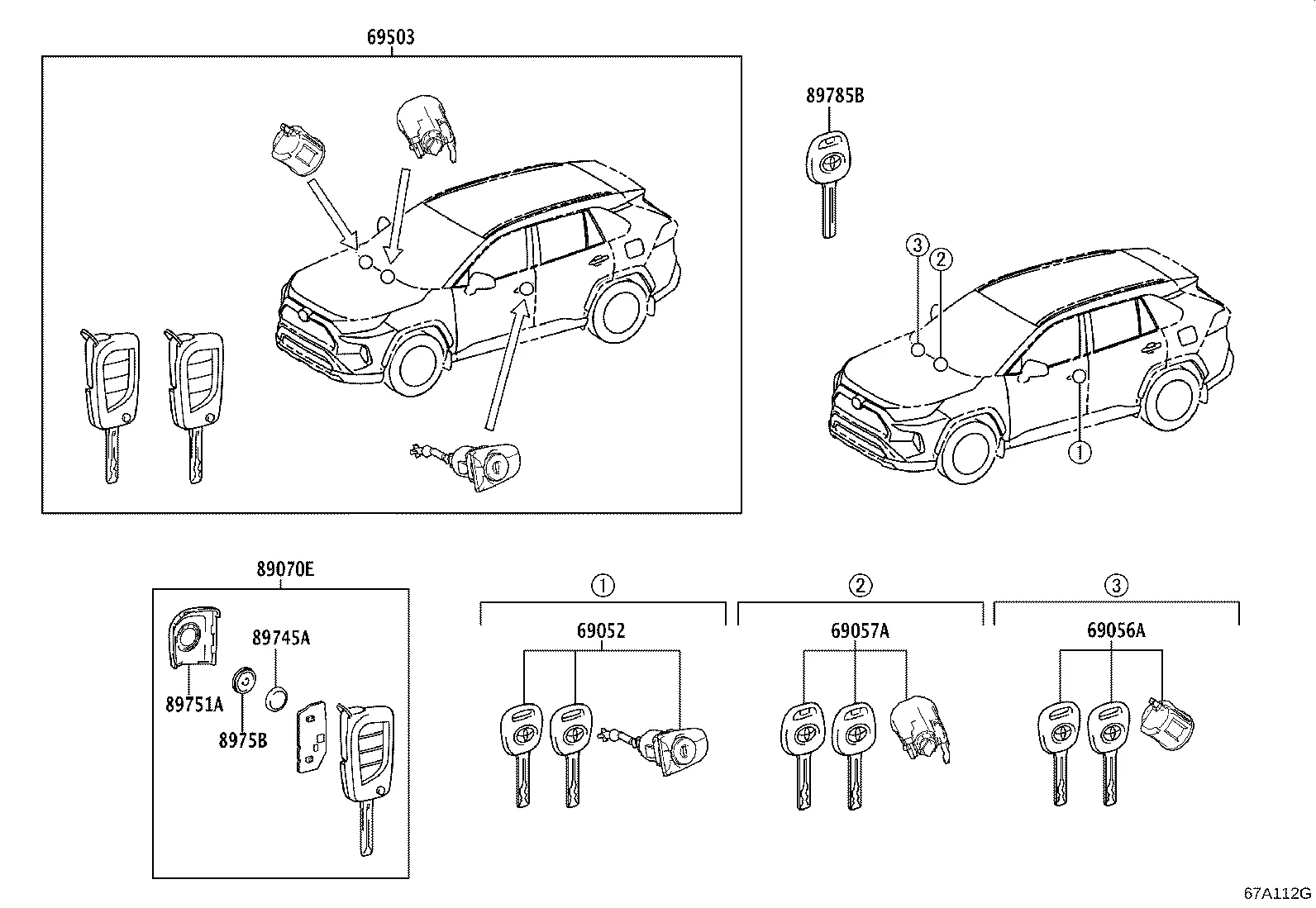 69503

89785B

③
②
①

89070E

89745A
89751A
8975B

①
69052

②
69057A

③
69056A

67A112G