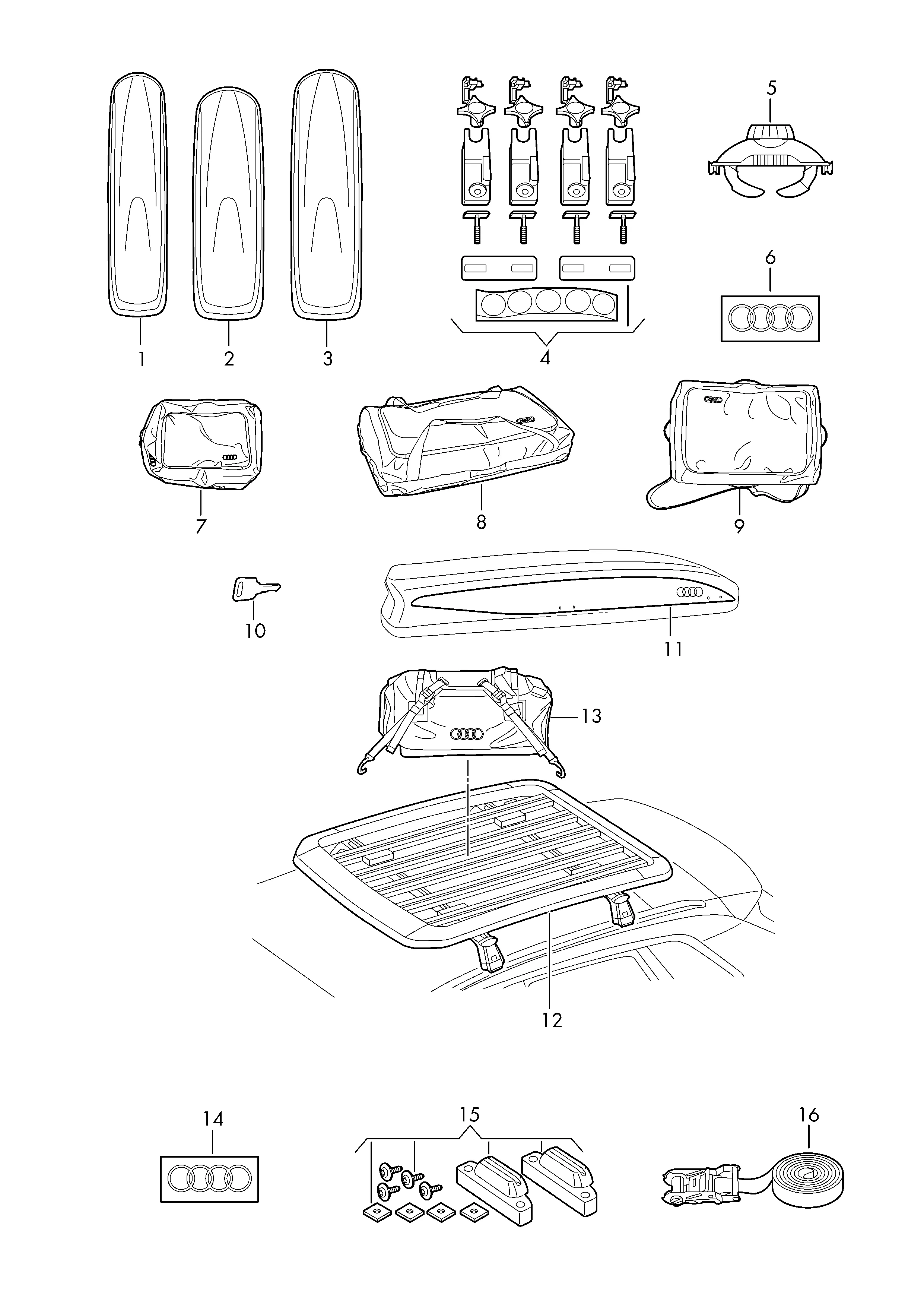 5
6
1
2
3
4
7
8
9
10
11
13
12
14
15
16