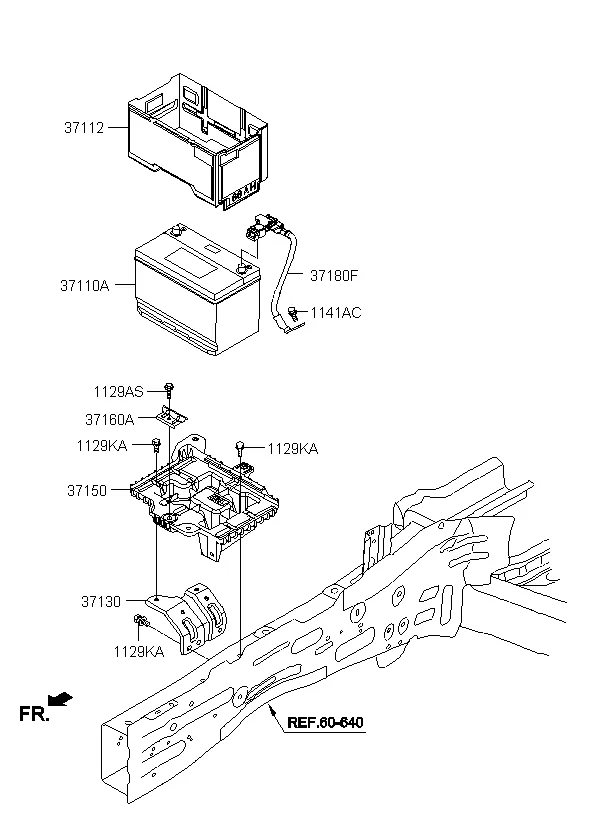 37112

37110A

37180F

1141AC

1129AS

37160A

1129KA

1129KA

37150

37130

1129KA

FR.

REF.60-640