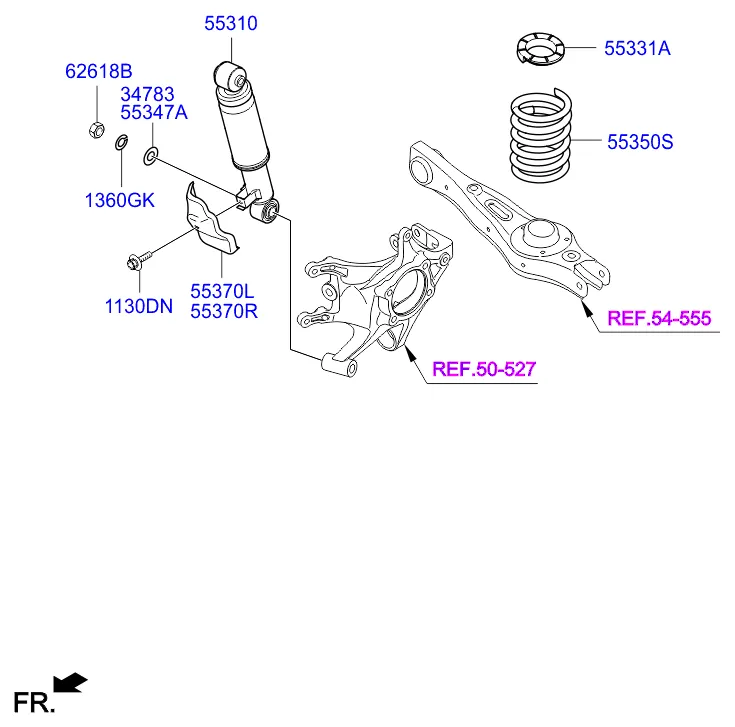 55310

62618B

34783
55347A

1360GK

1130DN

55370L
55370R

55331A

55350S

REF.54-555

REF.50-527

FR.