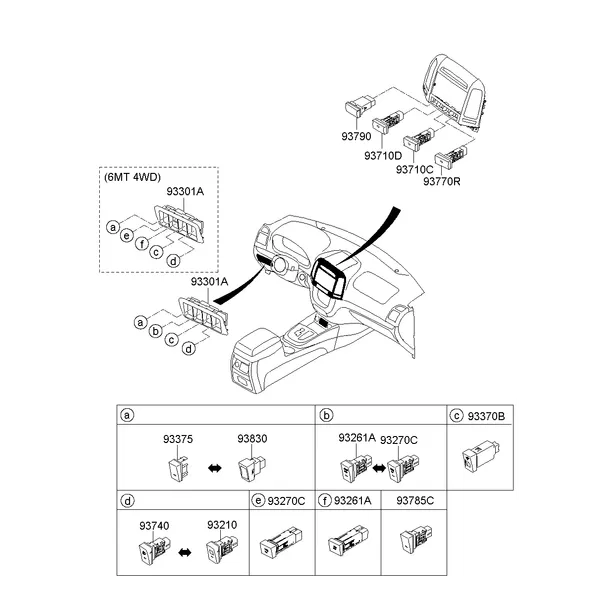 93790
93710D
93710C
93770R

(6MT 4WD)
93301A
a
e
f
c
d

93301A
a
b
c
d

a
93375
93830

b
93261A
93270C

c 93370B

d
93740
93210

e 93270C

f 93261A

93785C