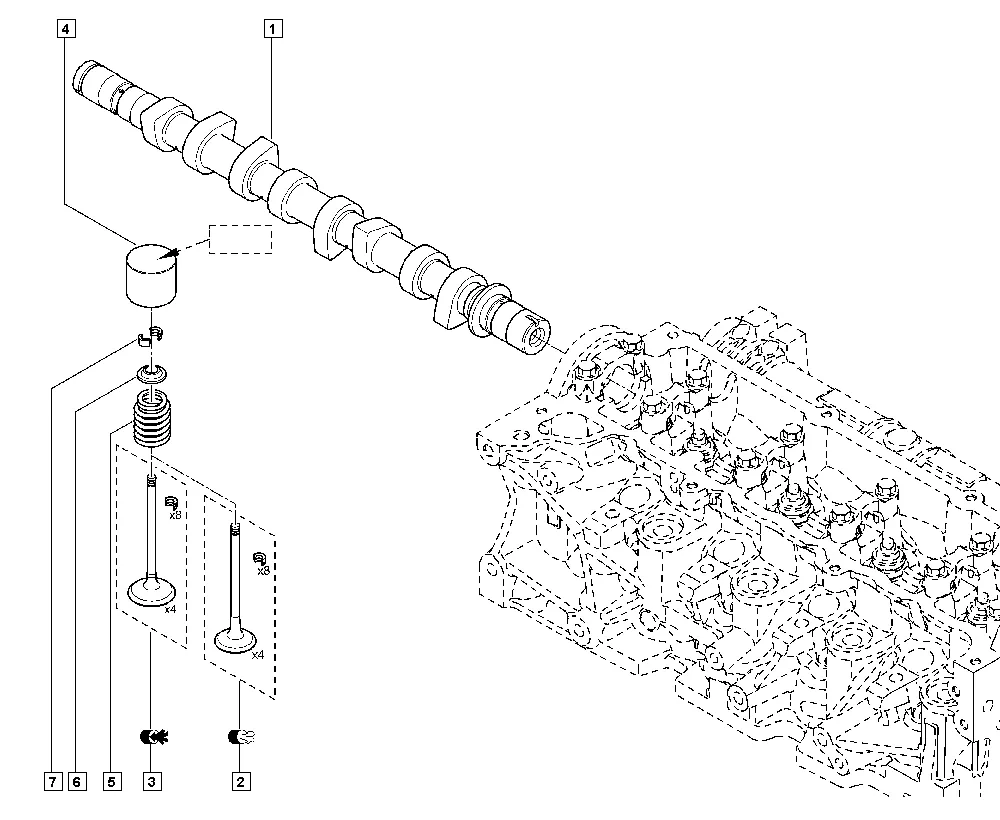 4
1
x8
x4
x8
x4
7
6
5
3
2