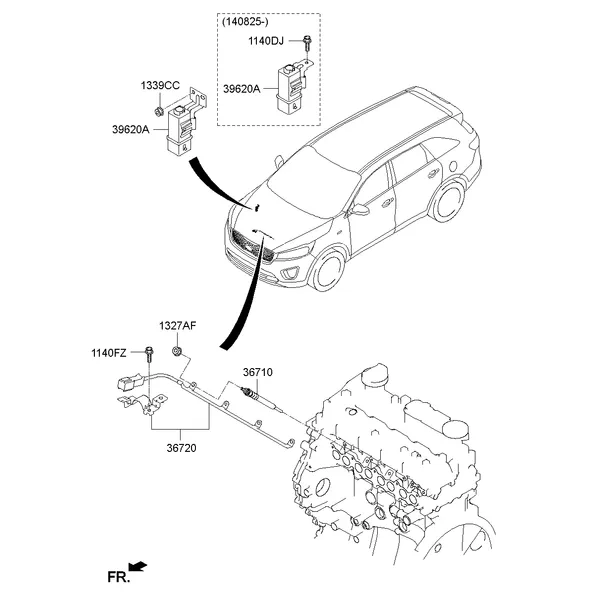 (140825-)
1140DJ
39620A
1339CC
39620A
1327AF
1140FZ
36710
36720
FR.