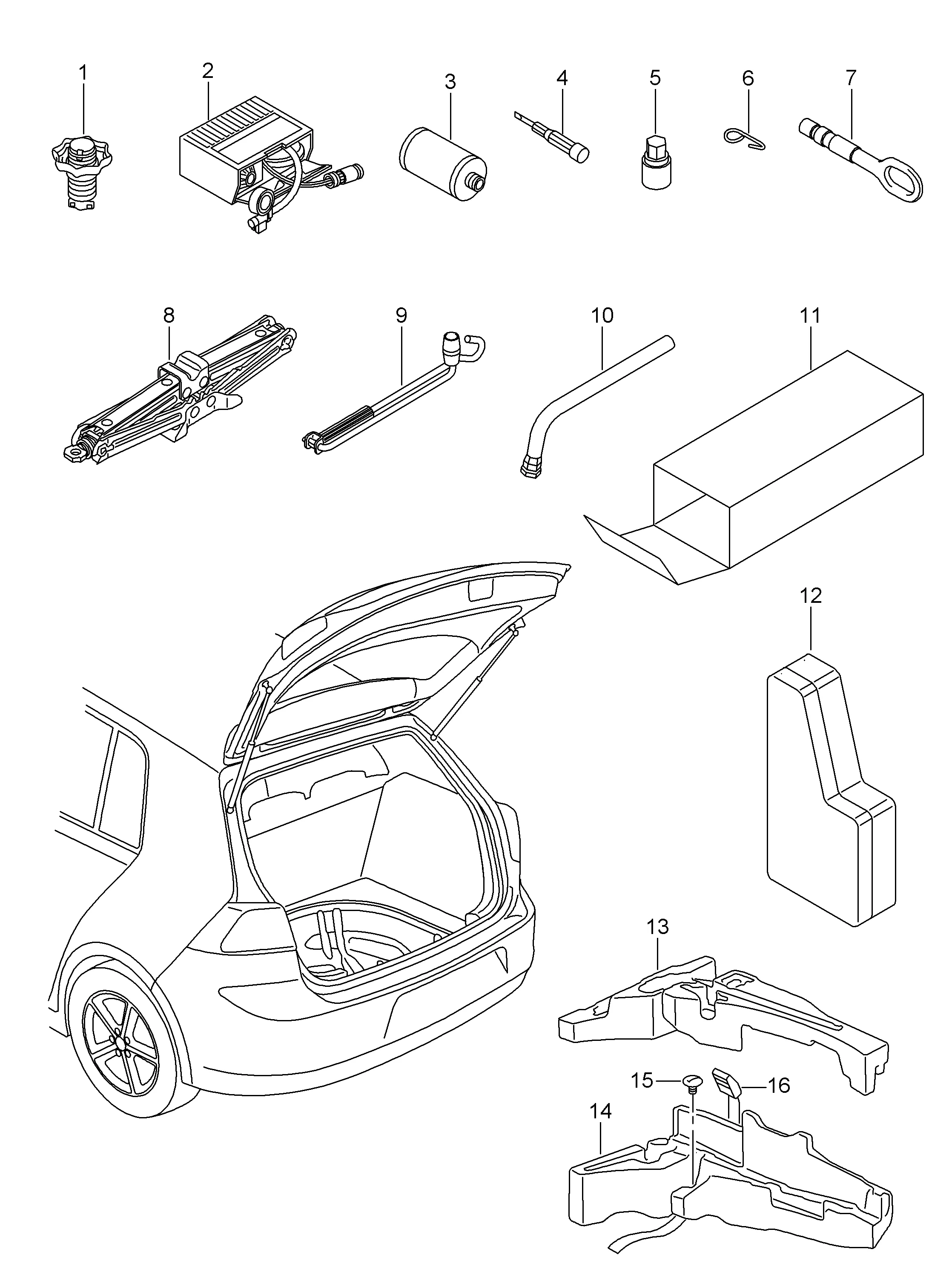 1
2
3
4
5
6
7
8
9
10
11
12
13
15
16
14