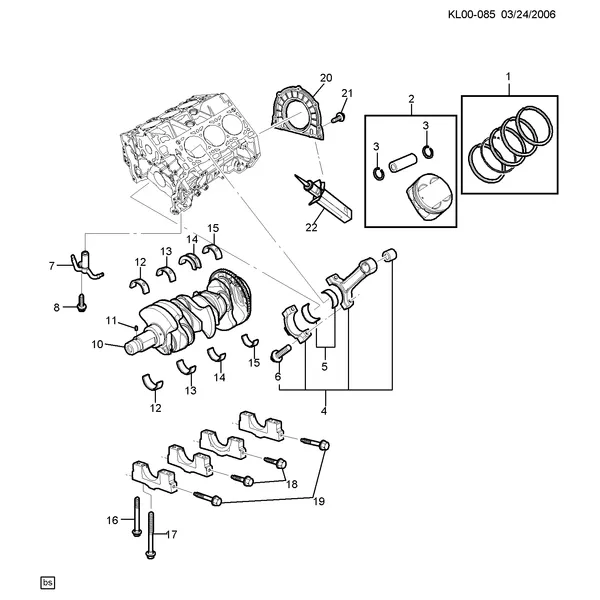 KL00-085 03/24/2006

20
21
1
2
3
3
22
15
14
13
12
7
8
11
10
15
14
13
12
6
5
4
18
19
16
17
bs