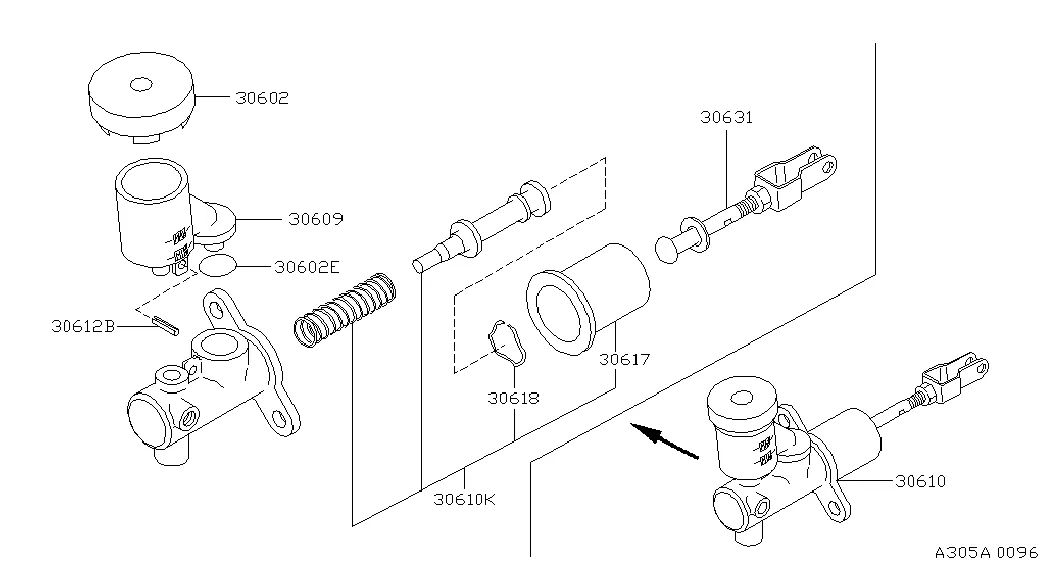 30602
30609
30602E
30612B
30631
30617
30618
30610K
30610
A305A 0096