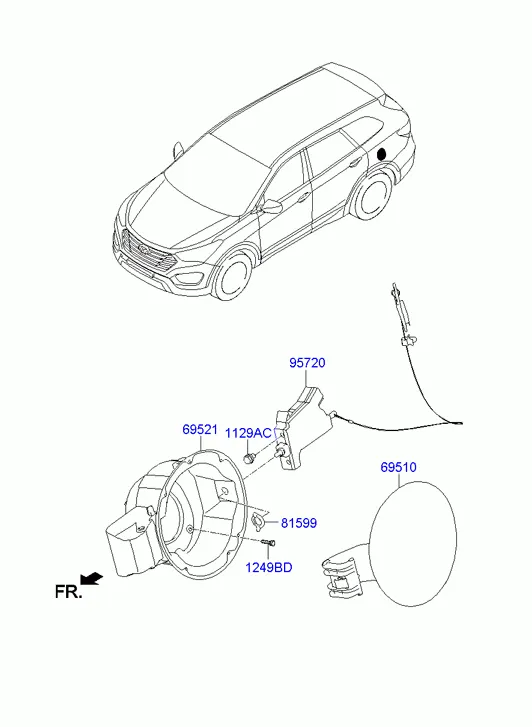 95720

69521

1129AC

69510

81599

1249BD

FR.