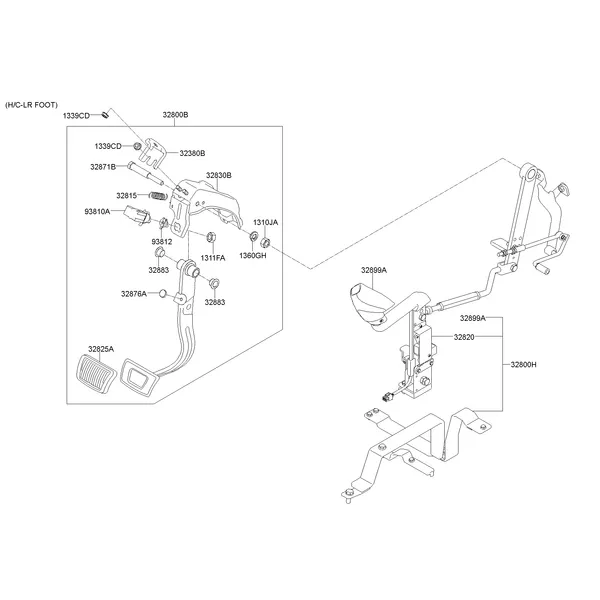 (H/C-LR FOOT)
1339CD
32800B
1339CD
32380B
32871B
32830B
32815
93810A
1310JA
93812
1311FA
1360GH
32883
32876A
32883
32825A
32899A
32899A
32820
32800H