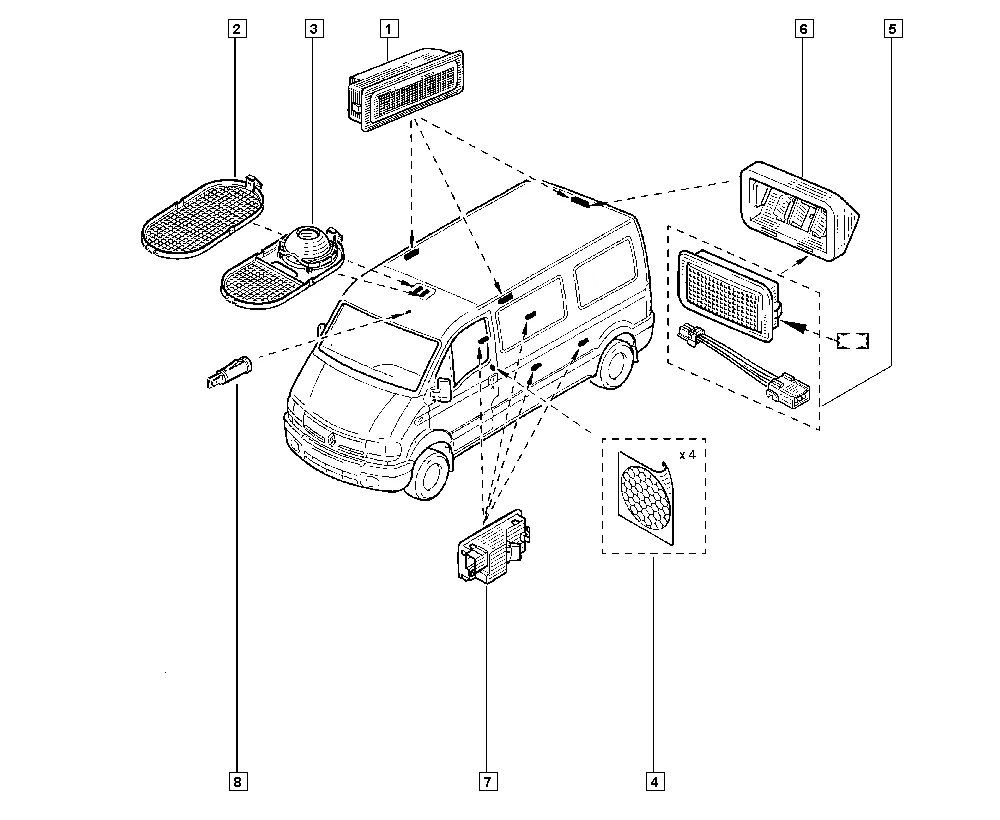 2
3
1
6
5
x 4
8
7
4