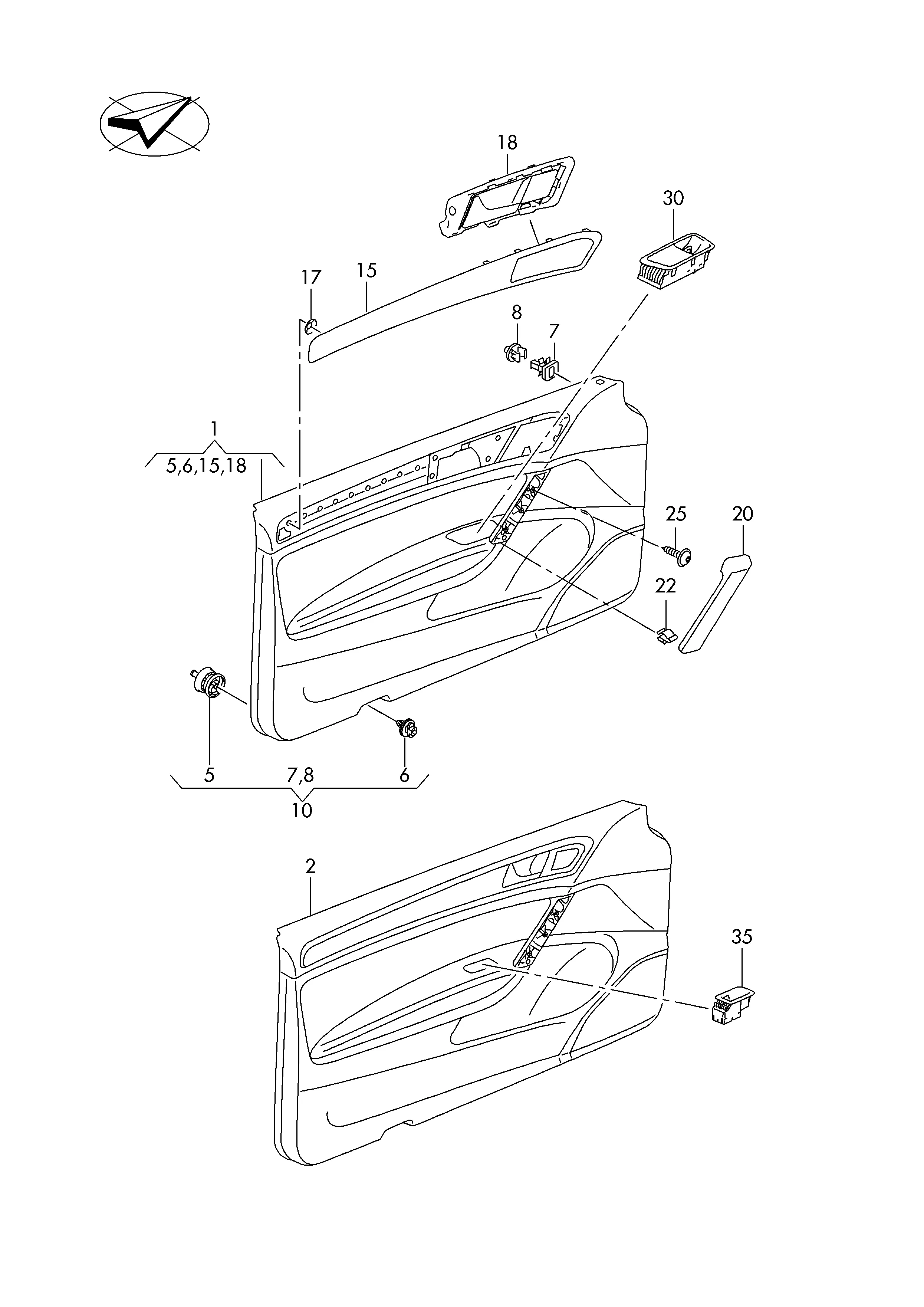 18
30
17
15
8
7
1
5,6,15,18
25
20
22
5
7,8
6
10
2
35