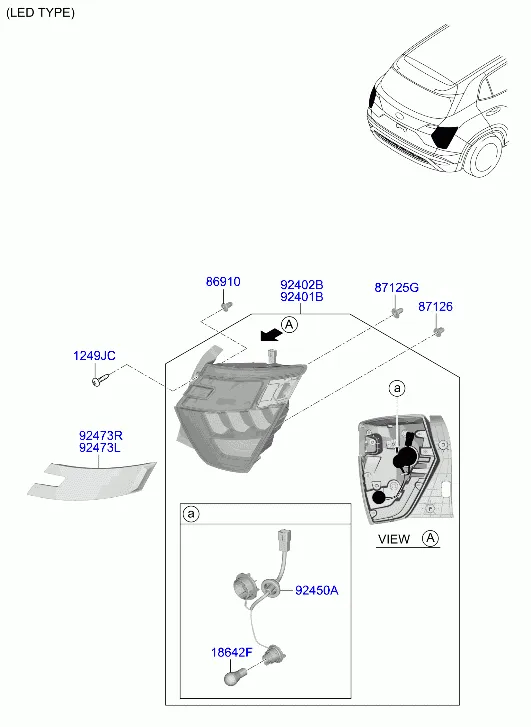 (LED TYPE)

86910

92402B
92401B

87125G

87126

A

1249JC

92473R
92473L

a

VIEW A

a

92450A

18642F