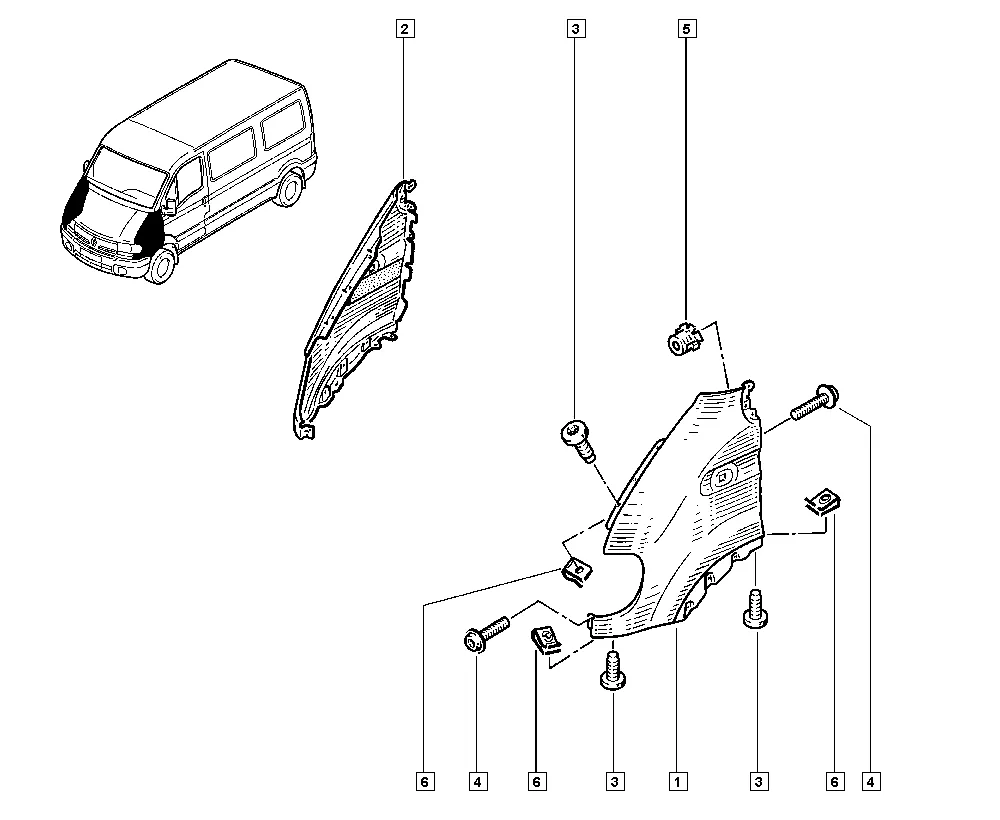 2
3
5
6
4
6
3
1
3
6
4