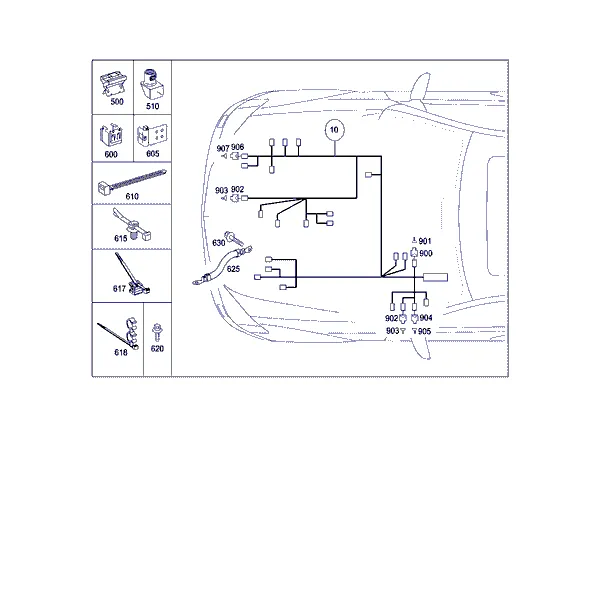 500
510
600
605
610
615
617
618
620
10
907 906
903 902
630
625
901
900
902
904
903
905