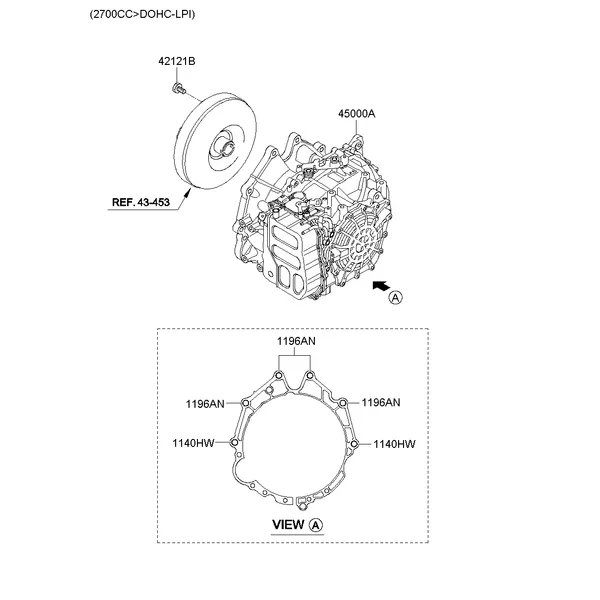 (2700CC>DOHC-LPI)

42121B

45000A

REF. 43-453

A

1196AN

1196AN

1196AN

1140HW

1140HW

VIEW A