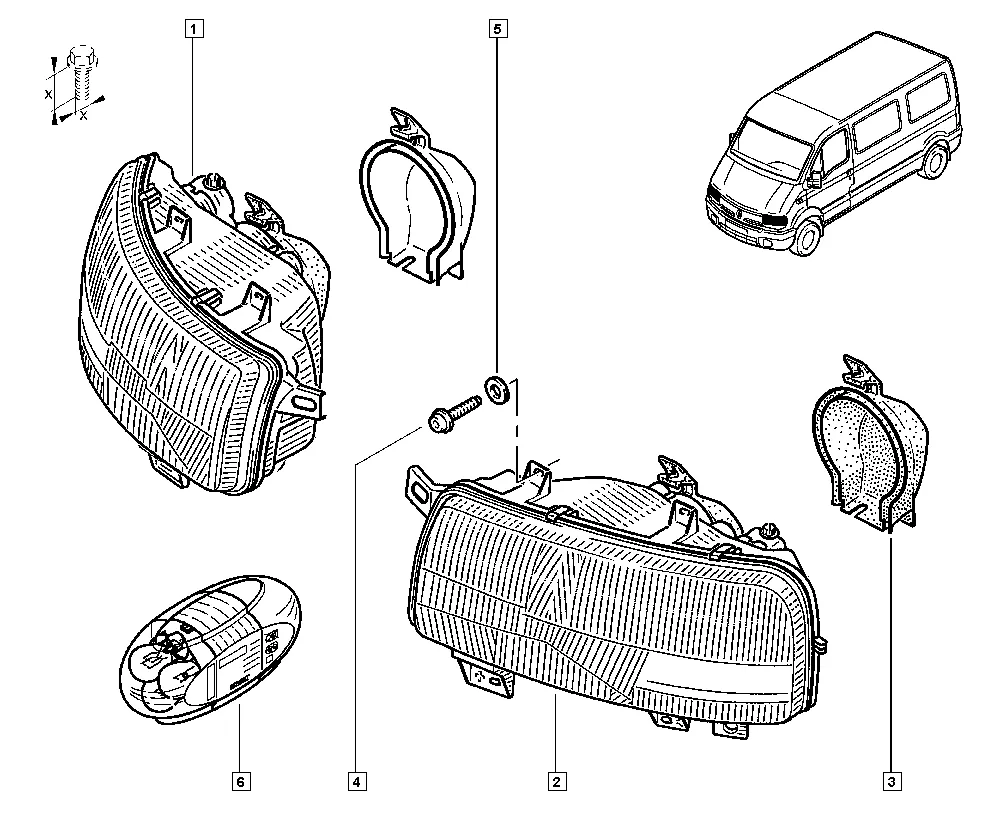 1
5
X
X
6
4
2
3