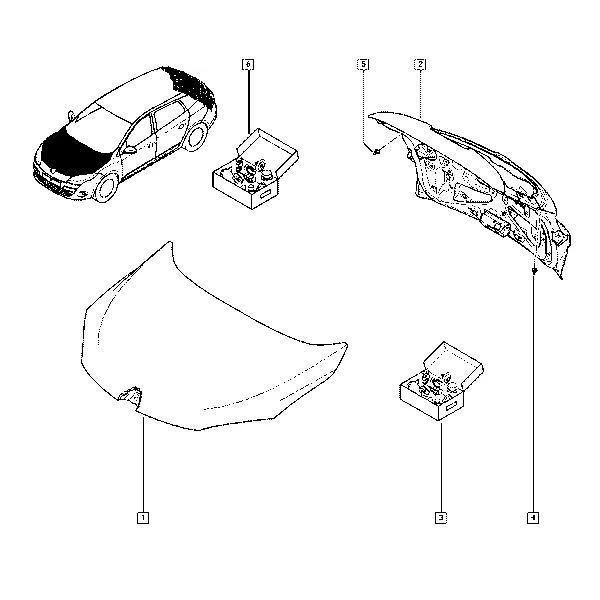 6
5
2
1
3
4