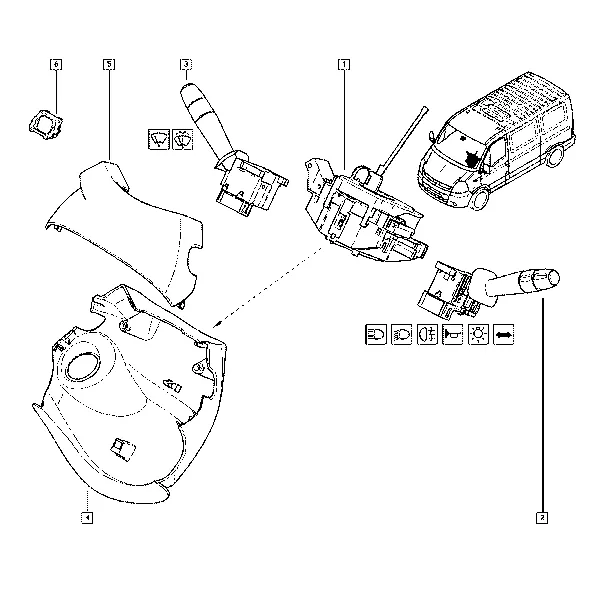 6
5
3
1
4
2