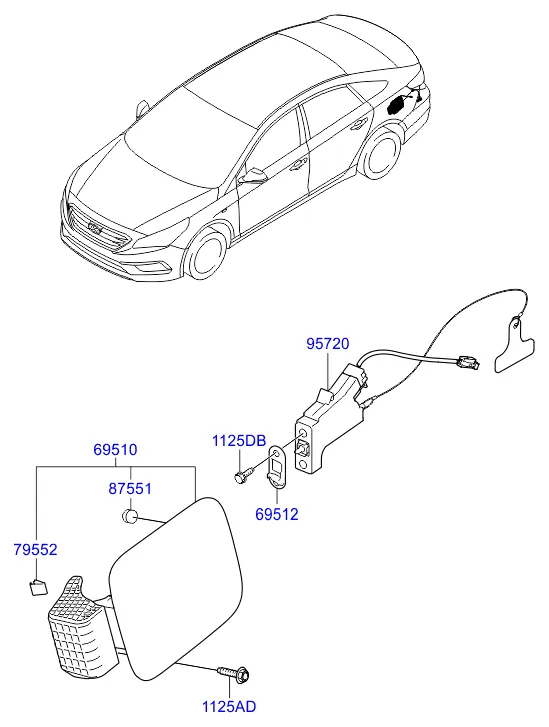 95720

1125DB

69510

87551

69512

79552

1125AD