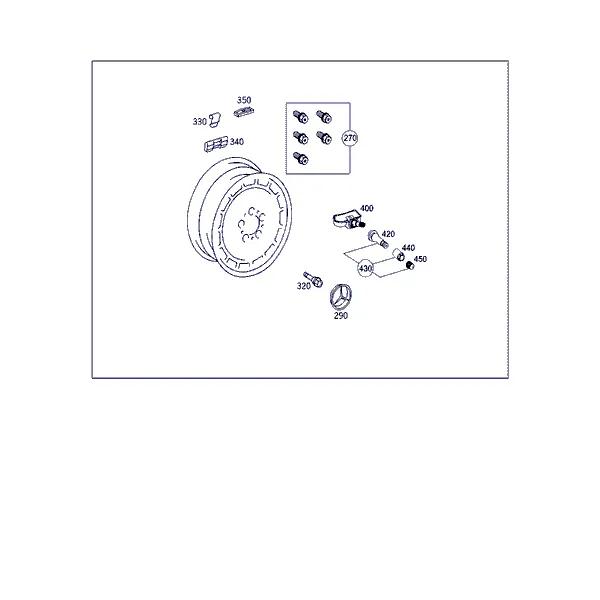 350
330
340
270
400
420
440
450
430
320
290