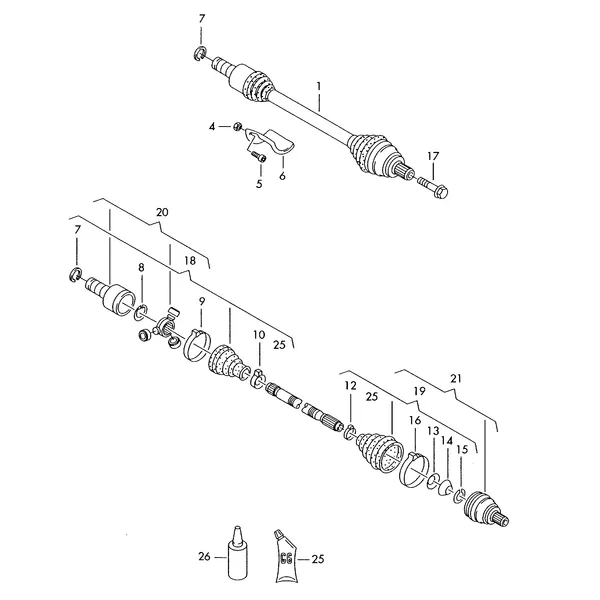 7

1

4

17

5

6

20

7

18

8

9

10

25

12

25

21

19

16

13

14

15

26

G6

25