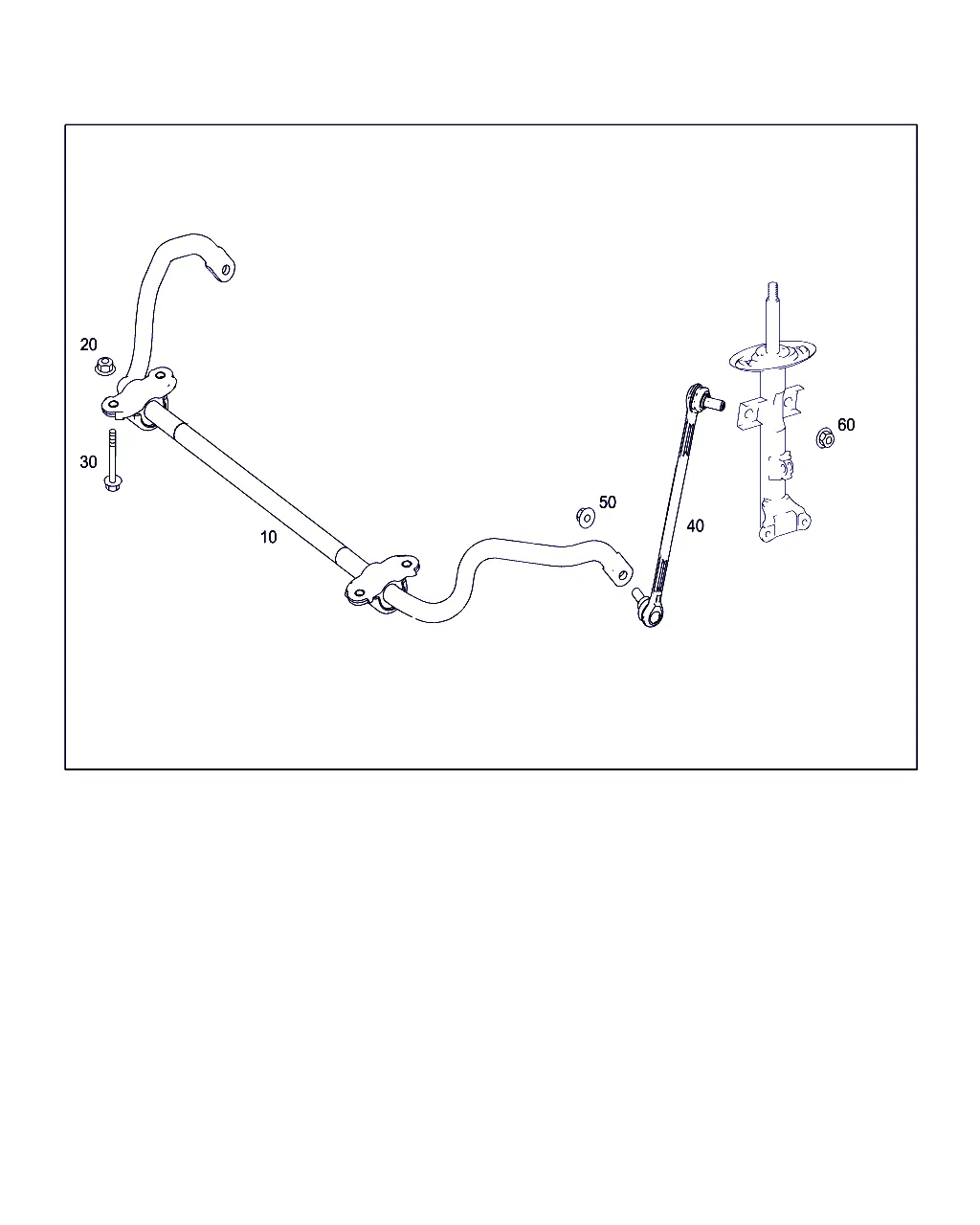 20

30

10

50

40

60