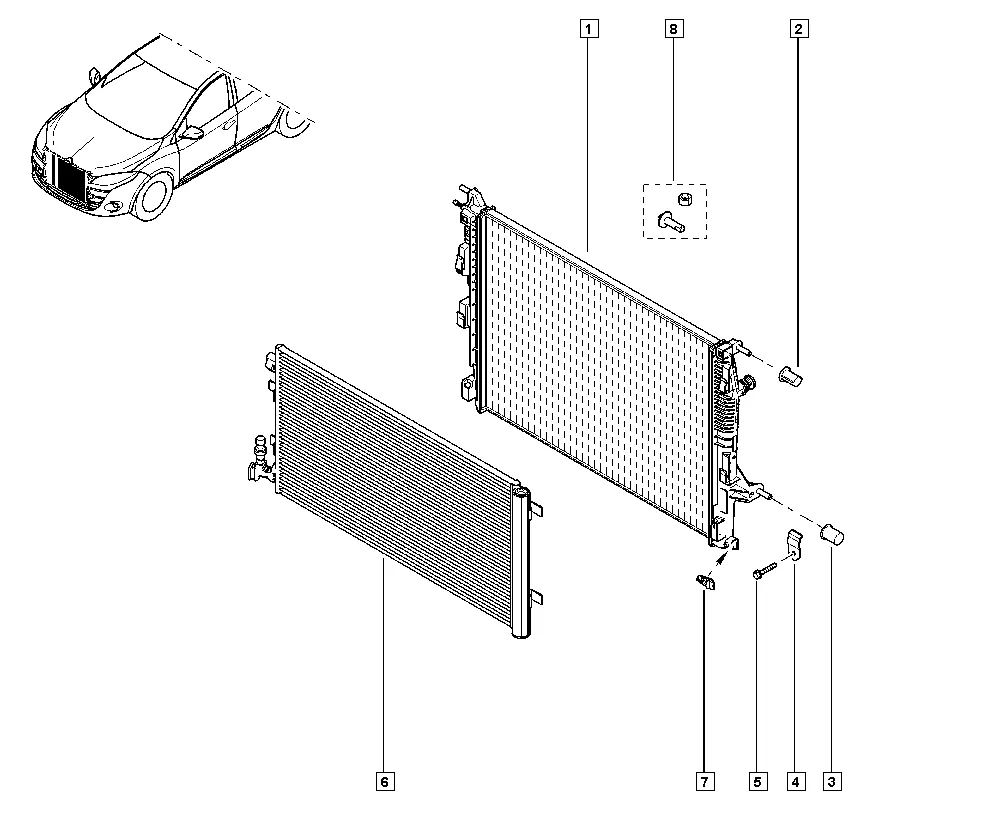 1
8
2
6
7
5
4
3