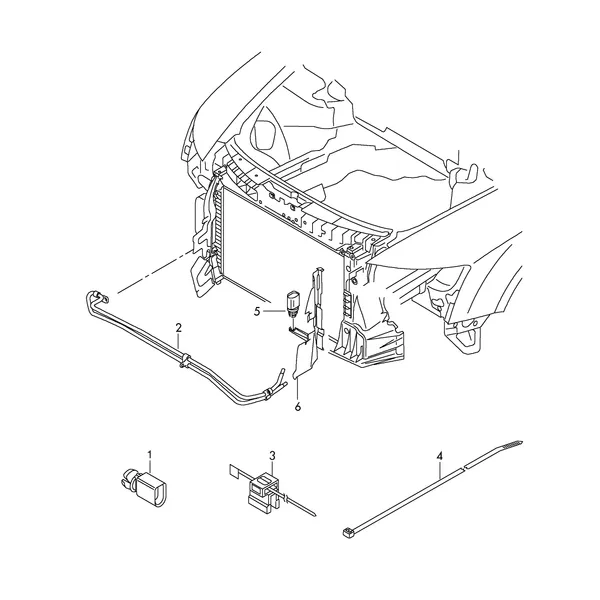 5
2
6
1
3
4