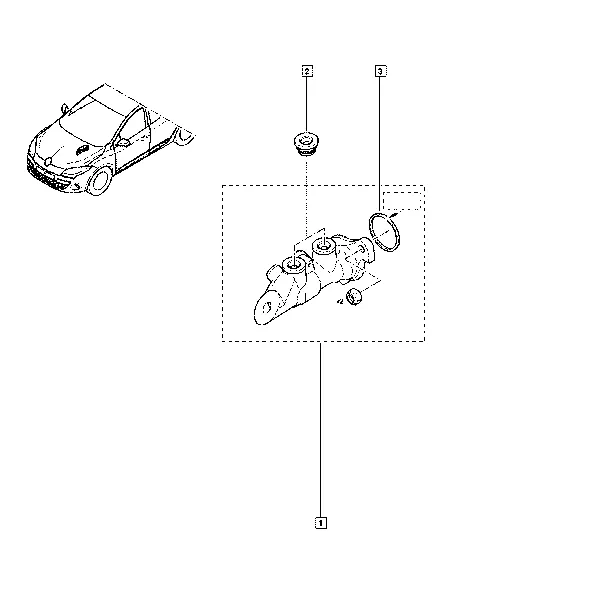 2
3
1