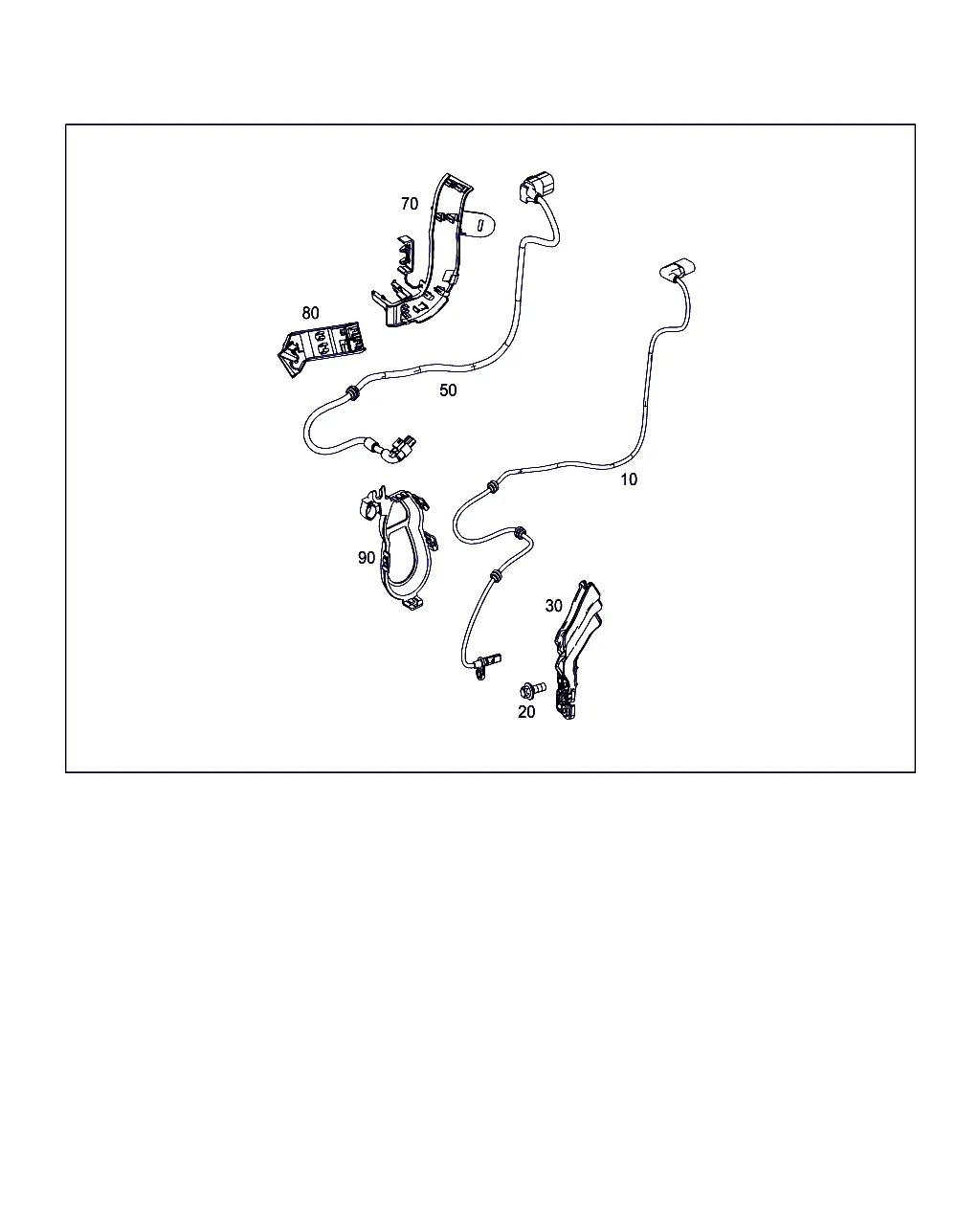 70
80
50
10
90
30
20