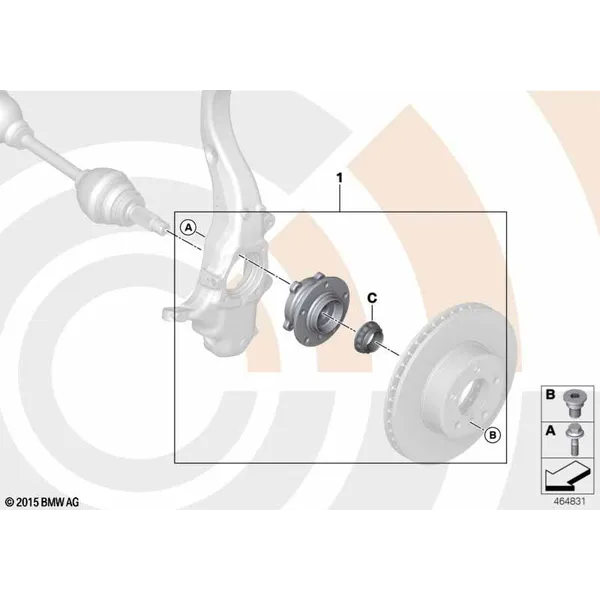 1

A

C

B

B

A

© 2015 BMW AG

464831